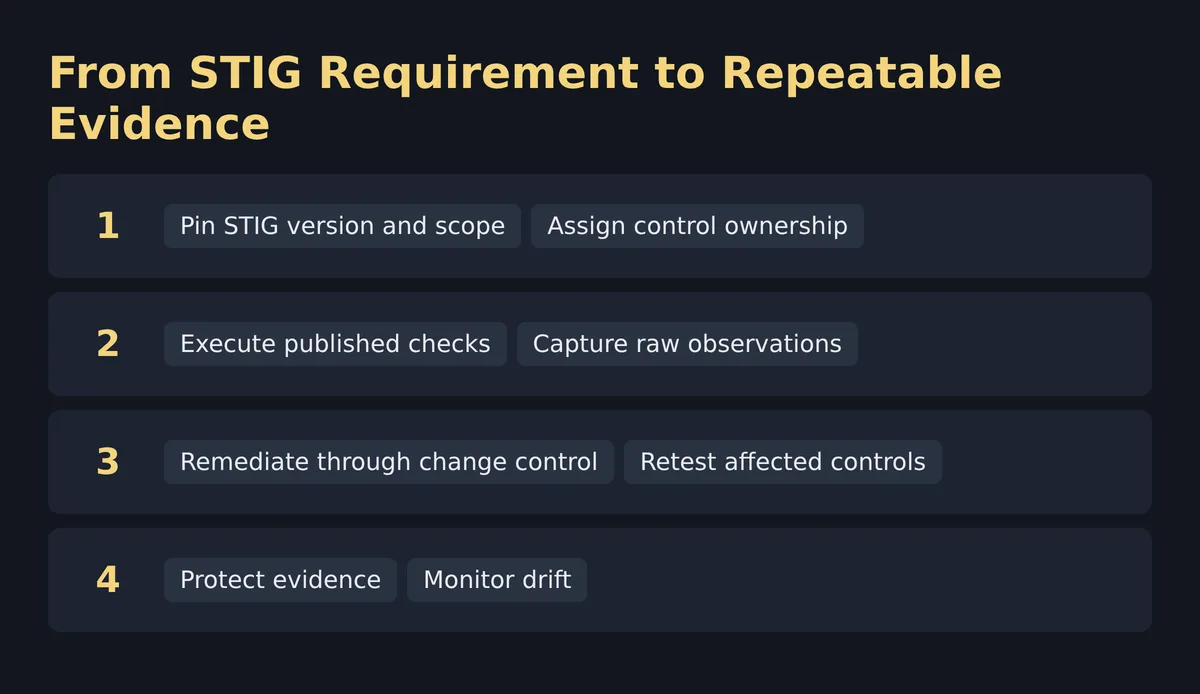 From STIG Requirement to Repeatable Evidence

1 Pin STIG version and scope Assign control ownership

2 Execute published checks Capture raw observations

3 Remediate through change control Retest affected controls

4 Protect evidence Monitor drift