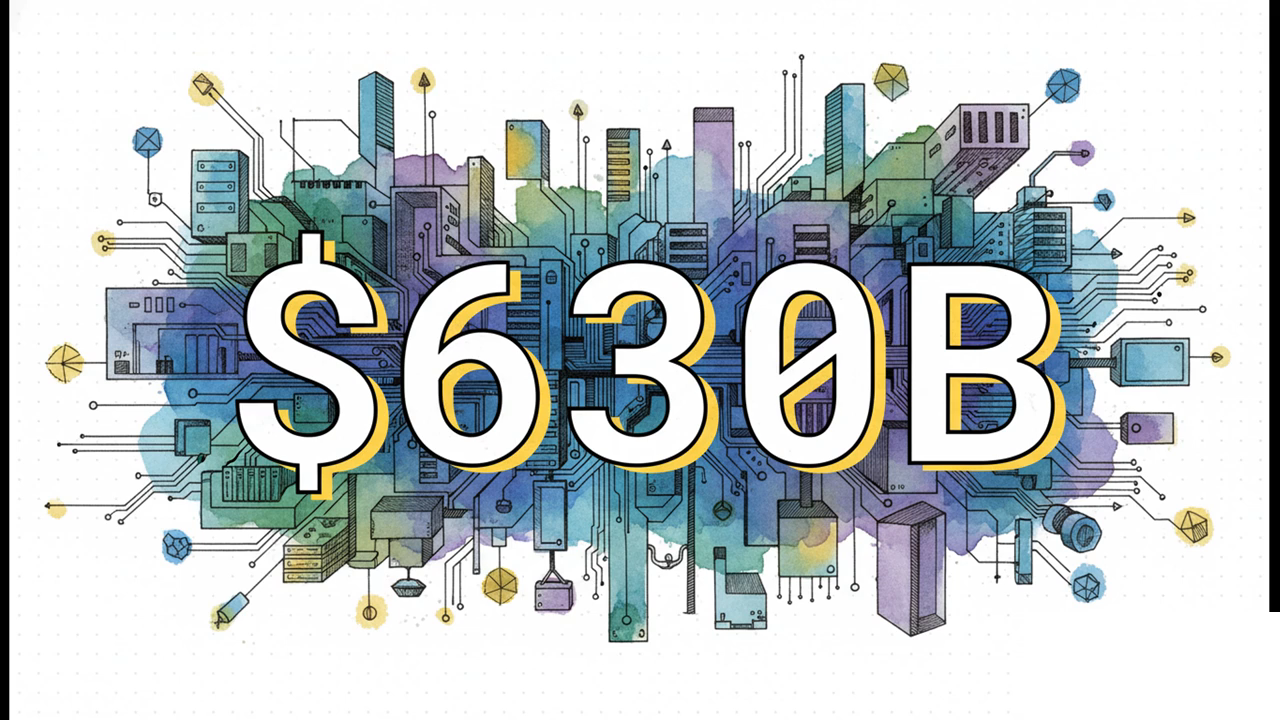 $630B