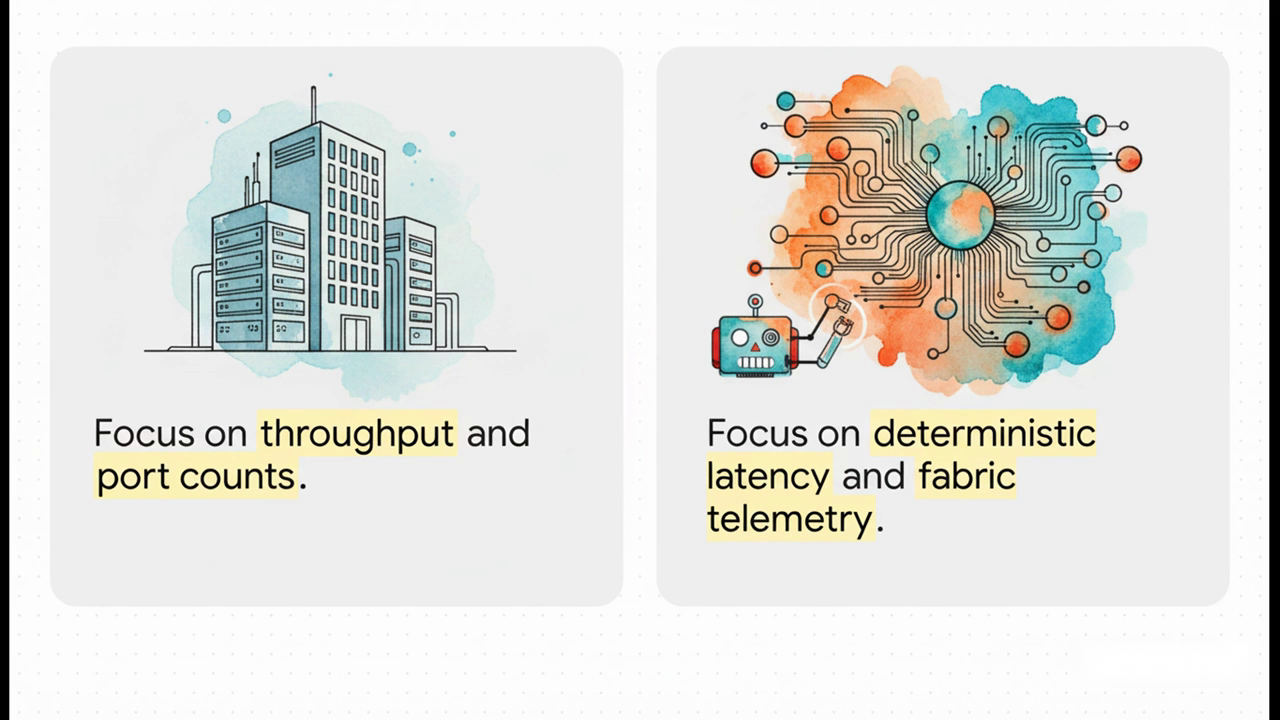 Focus on throughput and port counts.

Focus on deterministic latency and fabric telemetry.