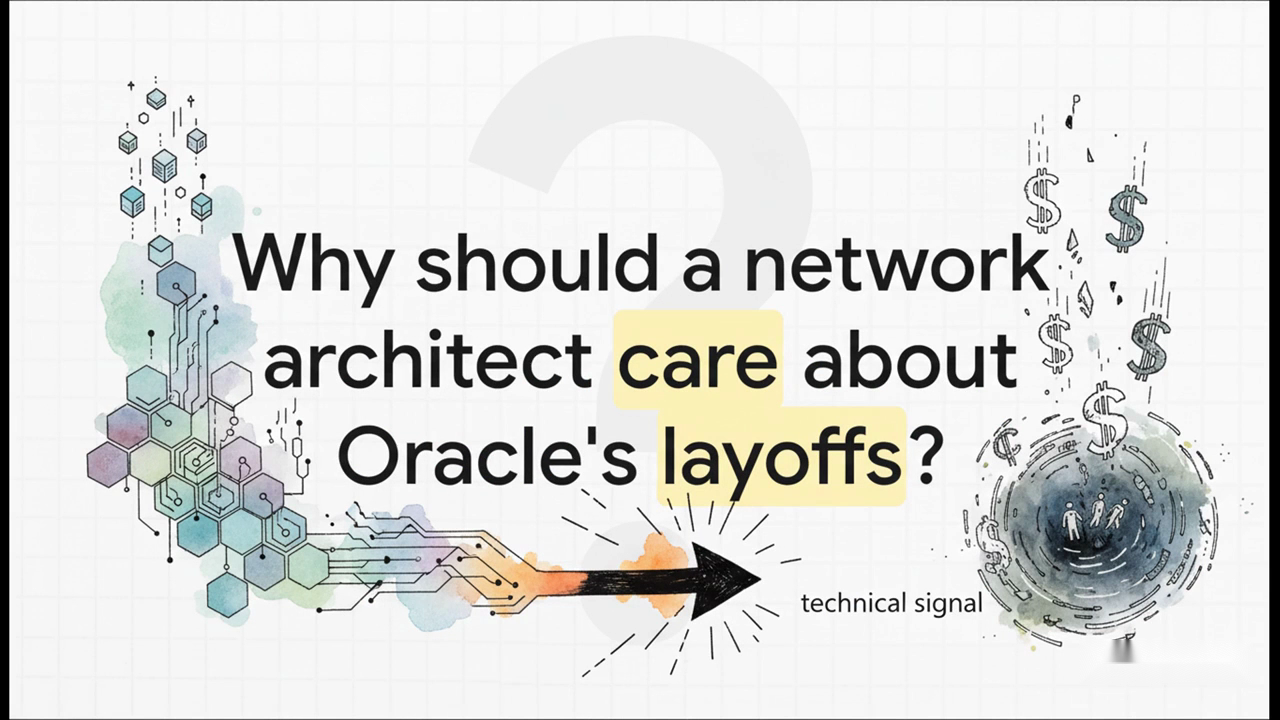 Why should a network architect care about Oracle's layoffs?

technical signal